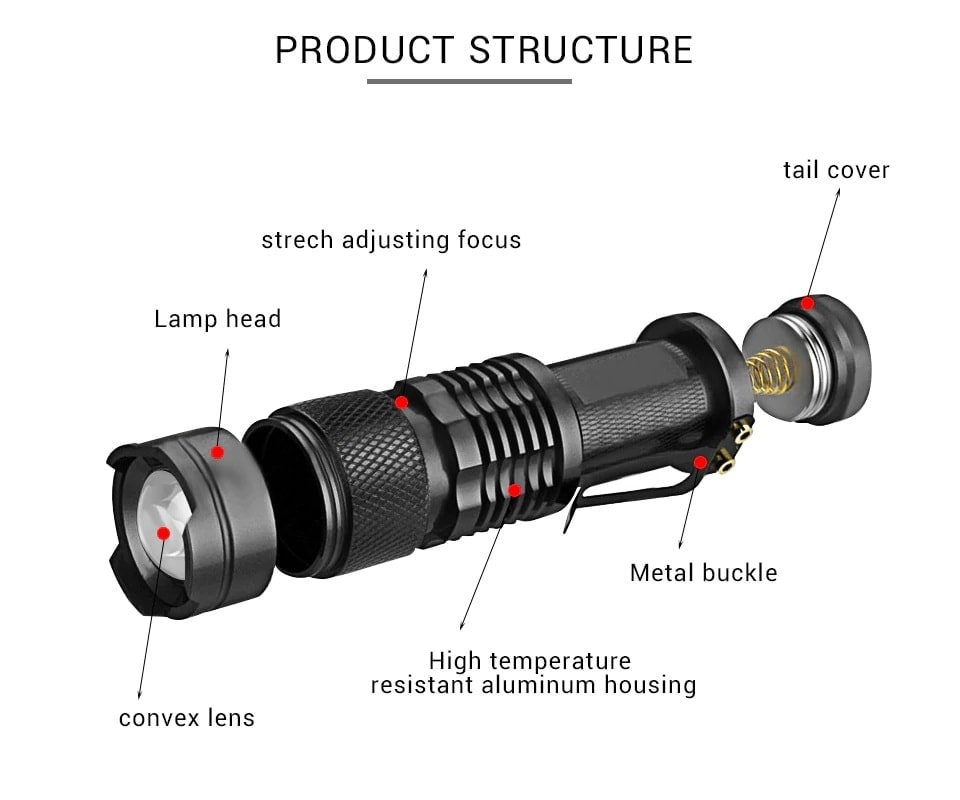 PRODUCT STRUCTURE

tail cover

strech adjusting focus

Lamp head

Metal buckle

High temperature resistant aluminum housing

convex lens